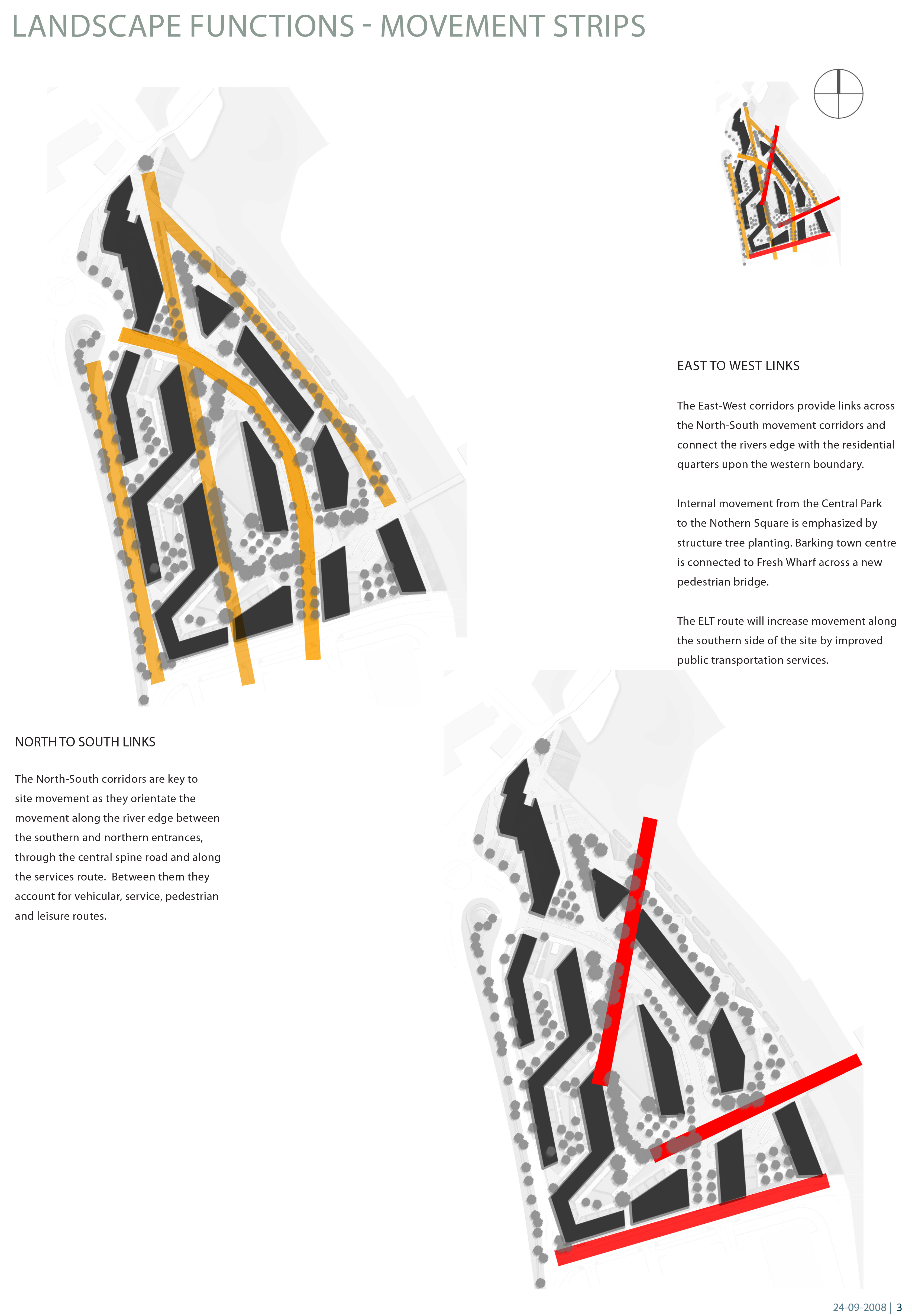 LANDSCAPE FUNCTIONS - MOVEMENT STRIPS

EAST TO WEST LINKS

The East-West corridors provide links across the North-South movement corridors and connect the rivers edge with the residential quarters upon the western boundary.

Internal movement from the Central Park to the Nothern Square is emphasized by structure tree planting. Barking town centre is connected to Fresh Wharf across a new pedestrian bridge.

The ELT route will increase movement along the southern side of the site by improved public transportation services.

NORTH TO SOUTH LINKS

The North-South corridors are key to site movement as they orientate the movement along the river edge between the southern and northern entrances, through the central spine road and along the services route. Between them they account for vehicular, service, pedestrian and leisure routes.

24-09-2008 | 3